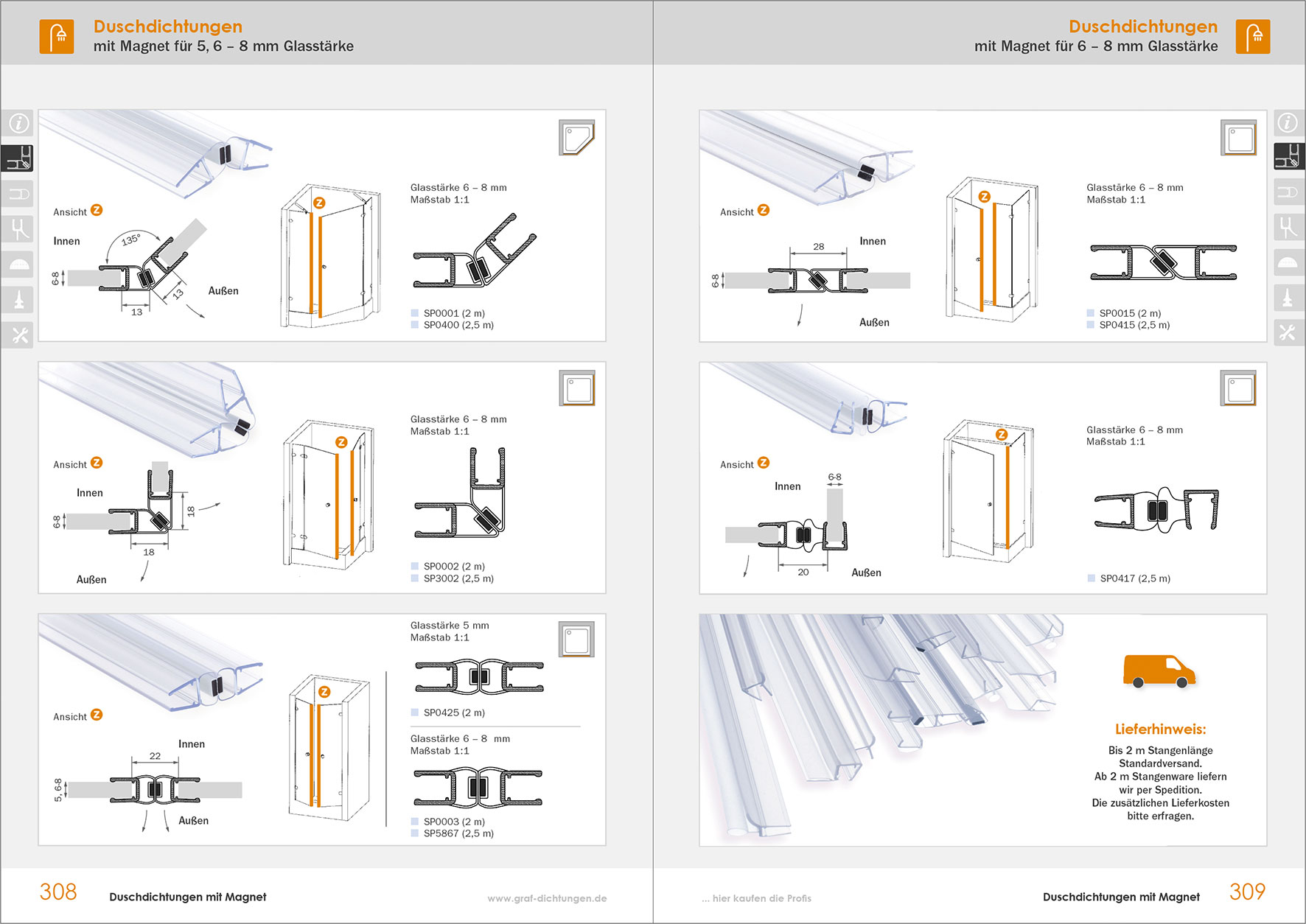 Duschdichtungen
mit Magnet für 5, 6 – 8 mm Glasstärke

Ansicht Z
Innen
135°
6-8
13
13
Außen
Z
Glasstärke 6 – 8 mm
Maßstab 1:1
SP0001 (2 m)
SP0400 (2,5 m)

Ansicht Z
Innen
6-8
18
18
Außen
Z
Glasstärke 6 – 8 mm
Maßstab 1:1
SP0002 (2 m)
SP3002 (2,5 m)

Ansicht Z
Innen
22
5, 6-8
Außen
Z
Glasstärke 5 mm
Maßstab 1:1
SP0425 (2 m)
Glasstärke 6 – 8 mm
Maßstab 1:1
SP0003 (2 m)
SP5867 (2,5 m)

308 Duschdichtungen mit Magnet www.graf-dichtungen.de

Duschdichtungen
mit Magnet für 6 – 8 mm Glasstärke

Ansicht Z
28
Innen
6-8
Außen
Z
Glasstärke 6 – 8 mm
Maßstab 1:1
SP0015 (2 m)
SP0415 (2,5 m)

Ansicht Z
Innen
6-8
20
Außen
Z
Glasstärke 6 – 8 mm
Maßstab 1:1
SP0417 (2,5 m)

Lieferhinweis:
Bis 2 m Stangenlänge Standardversand.
Ab 2 m Stangenware liefern wir per Spedition.
Die zusätzlichen Lieferkosten bitte erfragen.

... hier kaufen die Profis Duschdichtungen mit Magnet 309