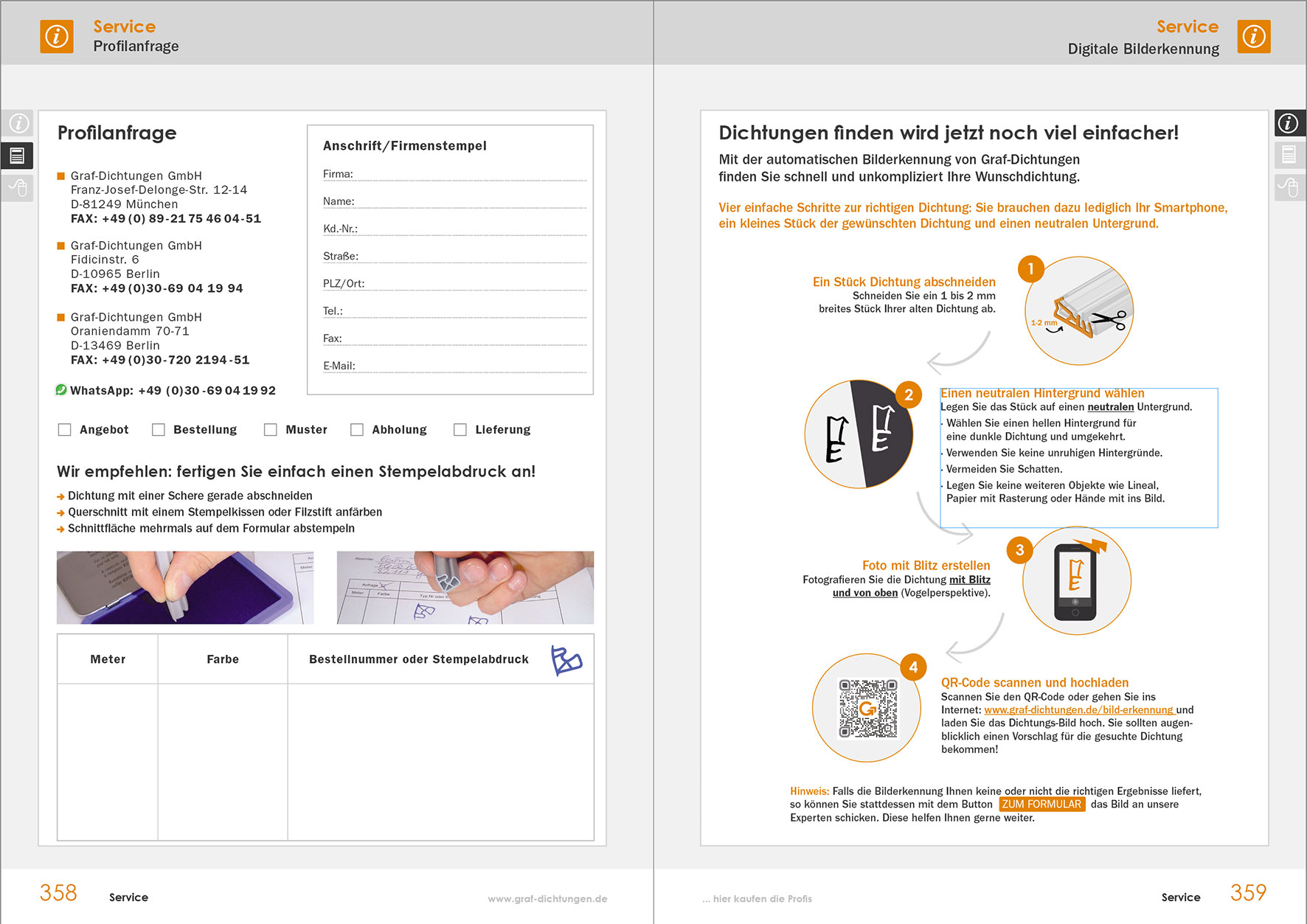 Service
Profilanfrage

Profilanfrage

Graf-Dichtungen GmbH
Franz-Josef-Delonge-Str. 12-14
D-81249 München
FAX: +49 (0) 89-21 75 46 04-51

Graf-Dichtungen GmbH
Fidicinstr. 6
D-10965 Berlin
FAX: +49 (0)30-69 04 19 94

Graf-Dichtungen GmbH
Oraniendamm 70-71
D-13469 Berlin
FAX: +49 (0)30-720 2194-51

WhatsApp: +49 (0)30-69 04 19 92

Anschrift/Firmenstempel
Firma:
Name:
Kd.-Nr.:
Straße:
PLZ/Ort:
Tel.:
Fax:
E-Mail:

Angebot Bestellung Muster Abholung Lieferung

Wir empfehlen: fertigen Sie einfach einen Stempelabdruck an!
Dichtung mit einer Schere gerade abschneiden
Querschnitt mit einem Stempelkissen oder Filzstift anfärben
Schnittfläche mehrmals auf dem Formular abstempeln

| Meter | Farbe | Bestellnummer oder Stempelabdruck |
|---|---|---|
| | | |

358 Service www.graf-dichtungen.de

Service
Digitale Bilderkennung

Dichtungen finden wird jetzt noch viel einfacher!
Mit der automatischen Bilderkennung von Graf-Dichtungen finden Sie schnell und unkompliziert Ihre Wunschdichtung.

Vier einfache Schritte zur richtigen Dichtung: Sie brauchen dazu lediglich Ihr Smartphone, ein kleines Stück der gewünschten Dichtung und einen neutralen Untergrund.

1
Ein Stück Dichtung abschneiden
Schneiden Sie ein 1 bis 2 mm breites Stück Ihrer alten Dichtung ab.
1-2 mm

2
Einen neutralen Hintergrund wählen
Legen Sie das Stück auf einen neutralen Untergrund.
· Wählen Sie einen hellen Hintergrund für eine dunkle Dichtung und umgekehrt.
· Verwenden Sie keine unruhigen Hintergründe.
· Vermeiden Sie Schatten.
· Legen Sie keine weiteren Objekte wie Lineal, Papier mit Rasterung oder Hände mit ins Bild.

3
Foto mit Blitz erstellen
Fotografieren Sie die Dichtung mit Blitz und von oben (Vogelperspektive).

4
QR-Code scannen und hochladen
Scannen Sie den QR-Code oder gehen Sie ins Internet: www.graf-dichtungen.de/bild-erkennung und laden Sie das Dichtungs-Bild hoch. Sie sollten augenblicklich einen Vorschlag für die gesuchte Dichtung bekommen!

Hinweis: Falls die Bilderkennung Ihnen keine oder nicht die richtigen Ergebnisse liefert, so können Sie stattdessen mit dem Button ZUM FORMULAR das Bild an unsere Experten schicken. Diese helfen Ihnen gerne weiter.

... hier kaufen die Profis Service 359